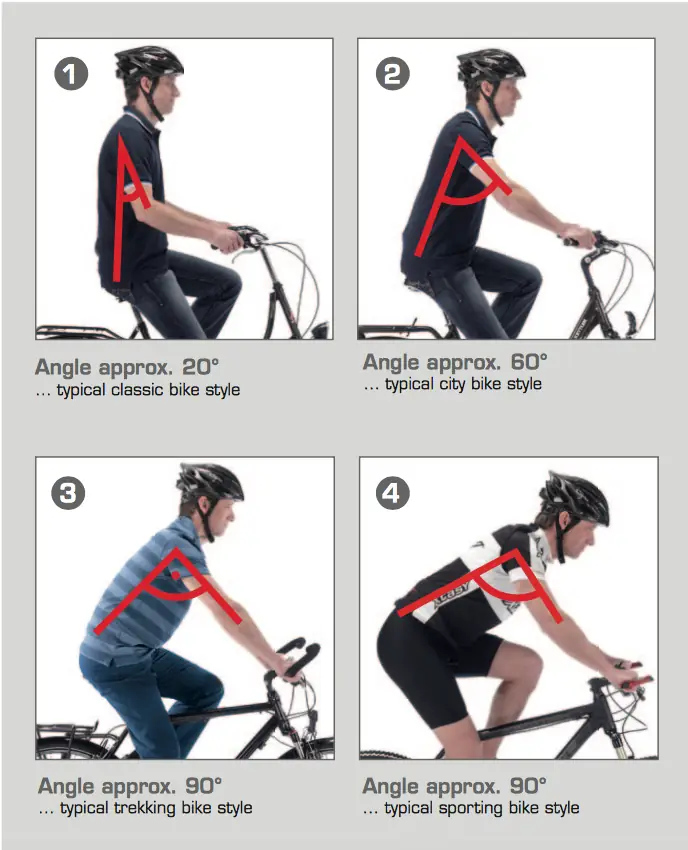 1

Angle approx. 20°
… typical classic bike style

2

Angle approx. 60°
… typical city bike style

3

Angle approx. 90°
… typical trekking bike style

4

Angle approx. 90°
… typical sporting bike style